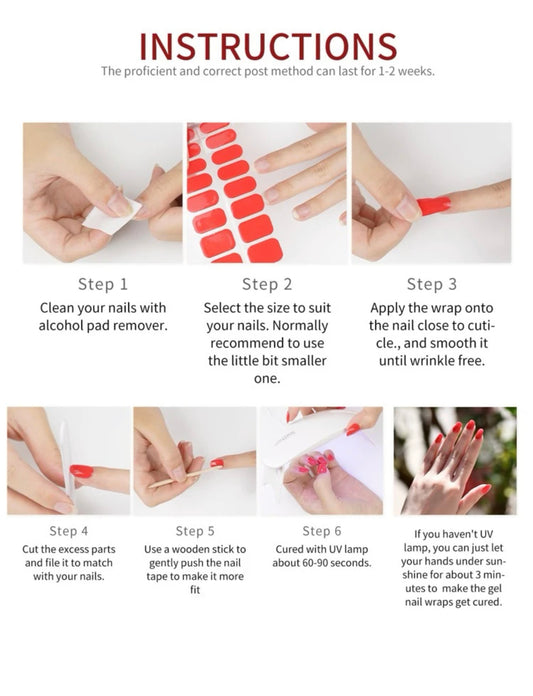 INSTRUCTIONS
The proficient and correct post method can last for 1-2 weeks.

Step 1
Clean your nails with alcohol pad remover.

Step 2
Select the size to suit your nails. Normally recommend to use the little bit smaller one.

Step 3
Apply the wrap onto the nail close to cuticle., and smooth it until wrinkle free.

Step 4
Cut the excess parts and file it to match with your nails.

Step 5
Use a wooden stick to gently push the nail tape to make it more fit

Step 6
Cured with UV lamp about 60-90 seconds.

If you haven't UV lamp, you can just let your hands under sunshine for about 3 minutes to make the gel nail wraps get cured.